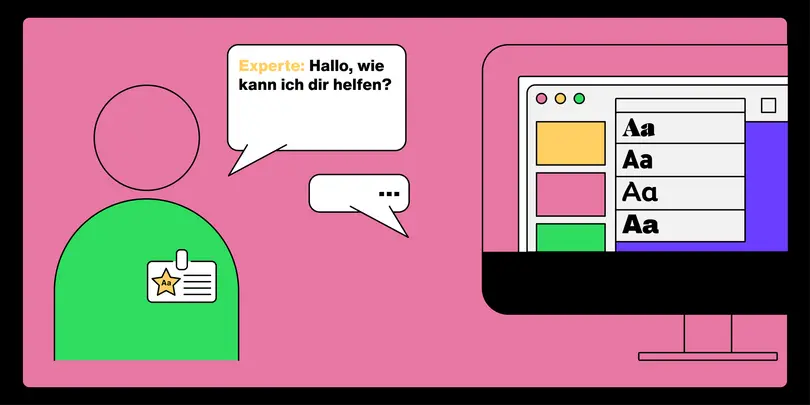 Experte: Hallo, wie kann ich dir helfen?

...

Aa

Aa
Aa
Aa
Aa