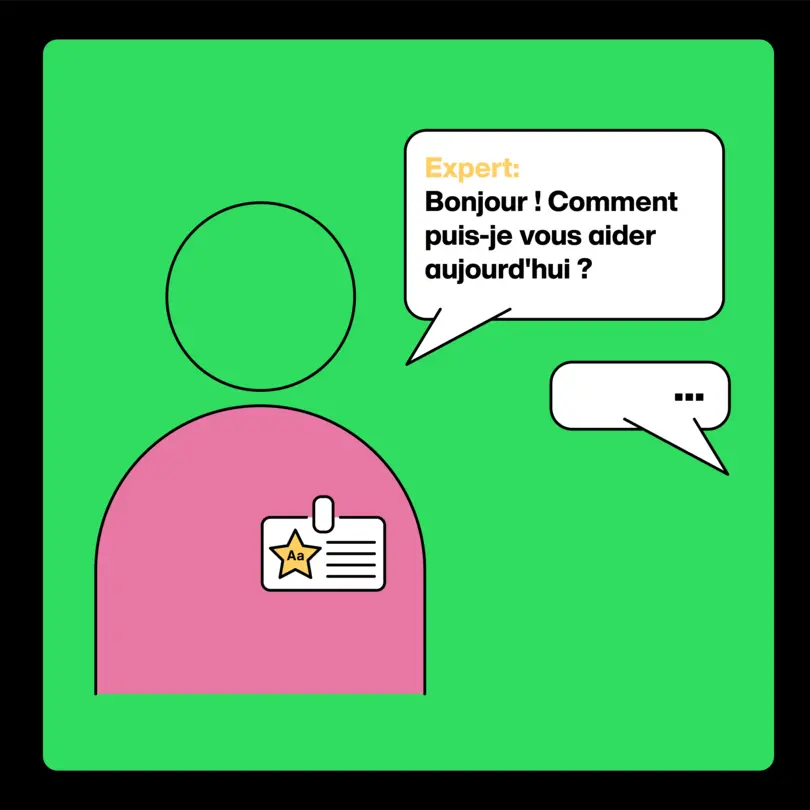 Expert:
Bonjour ! Comment puis-je vous aider aujourd'hui ?

...

Aa