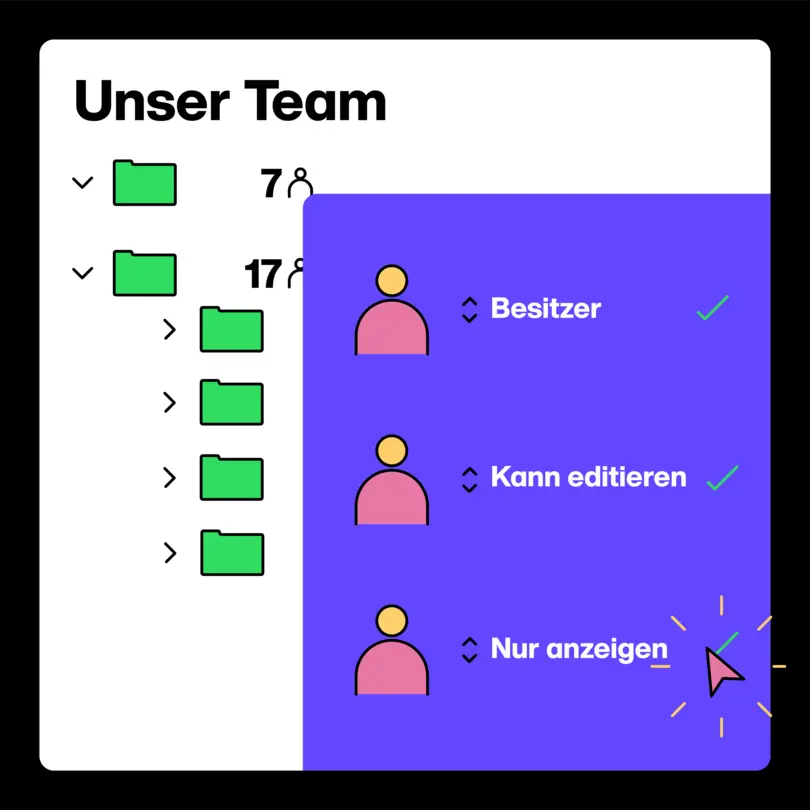 Unser Team

7

17

Besitzer

Kann editieren

Nur anzeigen