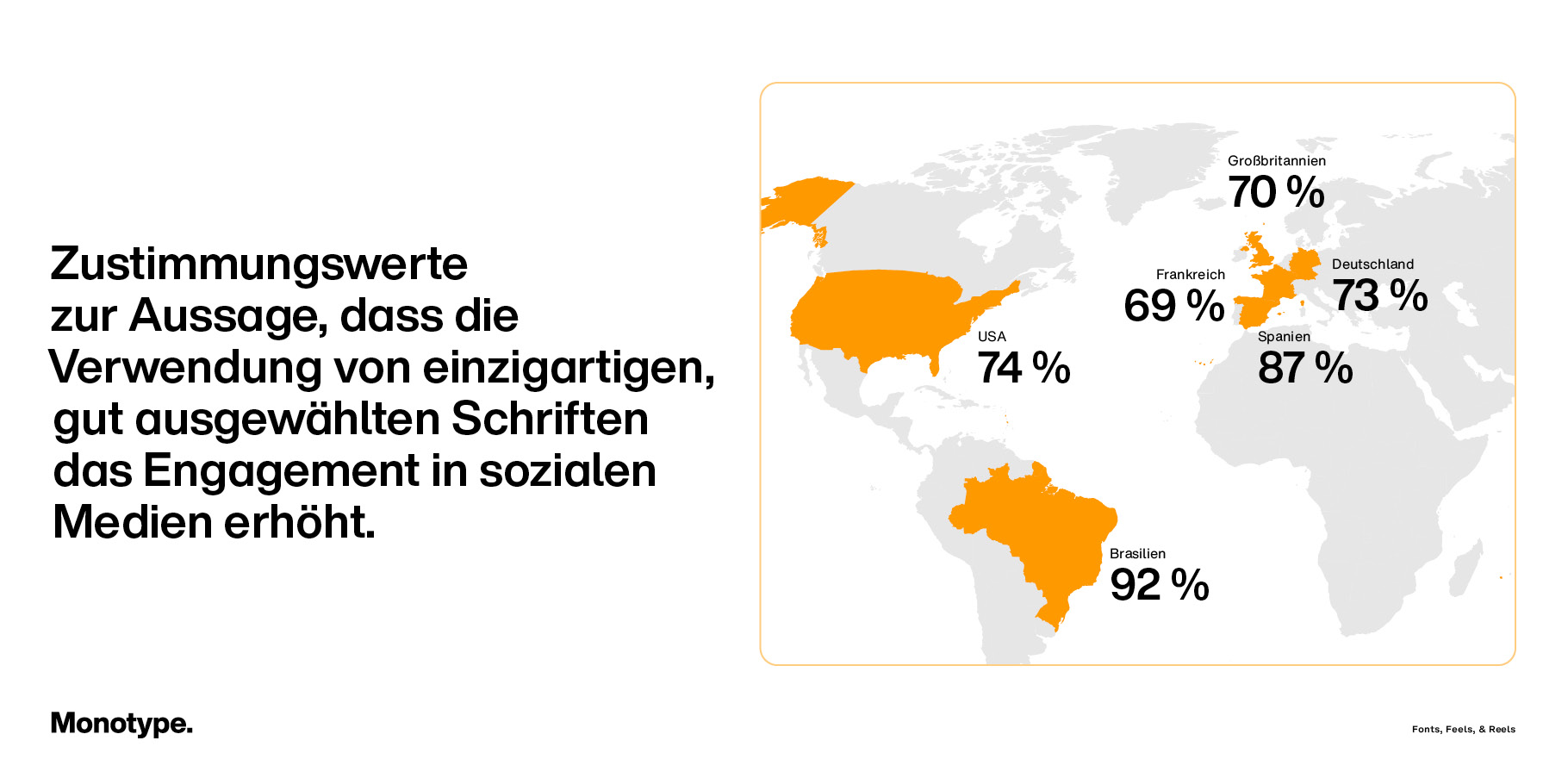 Zustimmungswerte zur Aussage, dass die Verwendung von einzigartigen, gut ausgewählten Schriften das Engagement in sozialen Medien erhöht.

Großbritannien
70 %

Frankreich
69 %

Deutschland
73 %

USA
74 %

Spanien
87 %

Brasilien
92 %

Monotype.

Fonts, Feels, & Reels